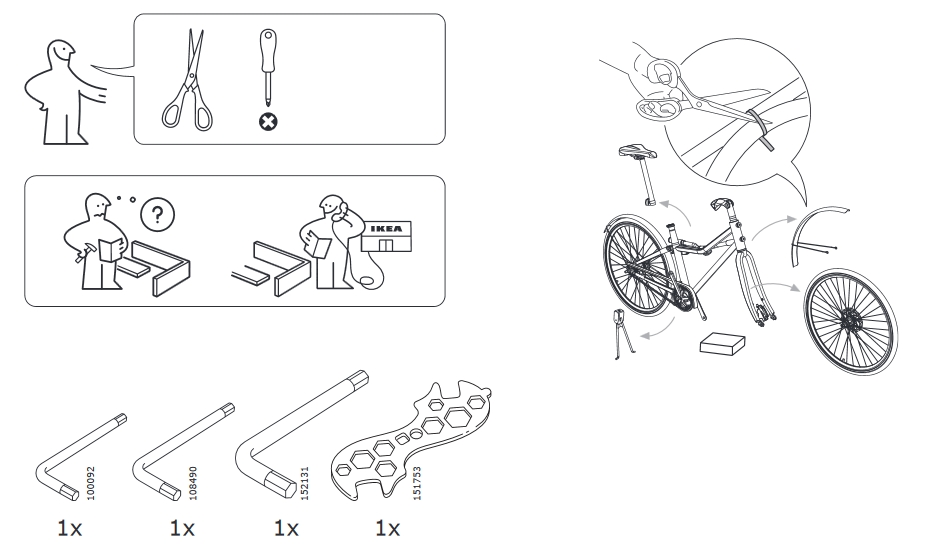 ?

IKEA

100092
1x

108490
1x

152131
1x

151753
1x